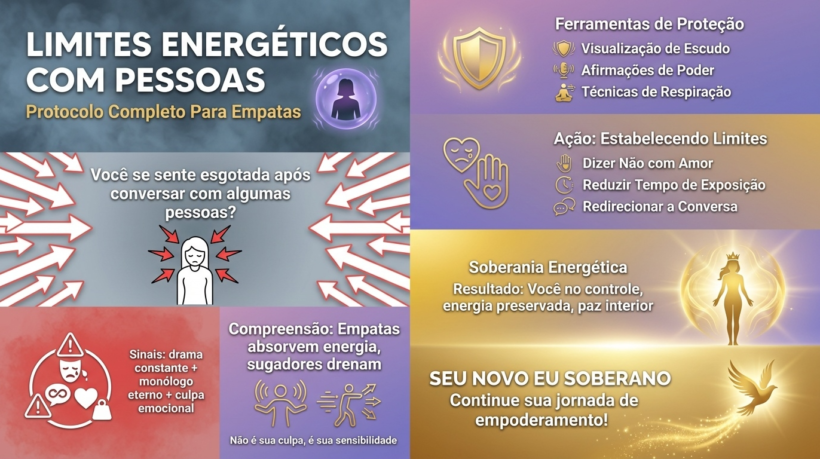 LIMITES ENERGÉTICOS COM PESSOAS
Protocolo Completo Para Empatas

Você se sente esgotada após conversar com algumas pessoas?

Sinais: drama constante + monólogo eterno + culpa emocional

Compreensão: Empatas absorvem energia, sugadores drenam

Não é sua culpa, é sua sensibilidade

Ferramentas de Proteção
Visualização de Escudo
Afirmações de Poder
Técnicas de Respiração

Ação: Estabelecendo Limites
Dizer Não com Amor
Reduzir Tempo de Exposição
Redirecionar a Conversa

Soberania Energética
Resultado: Você no controle, energia preservada, paz interior

SEU NOVO EU SOBERANO
Continue sua jornada de empoderamento!